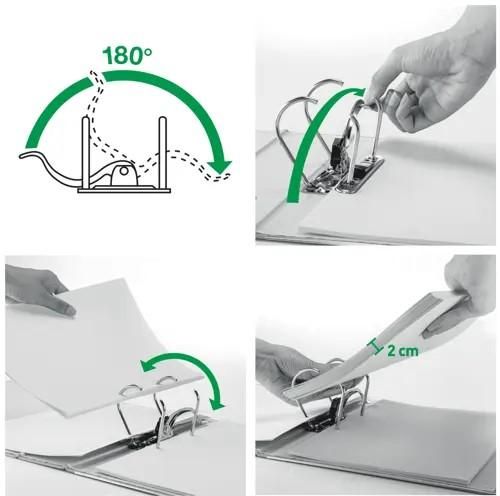 180°

2 cm