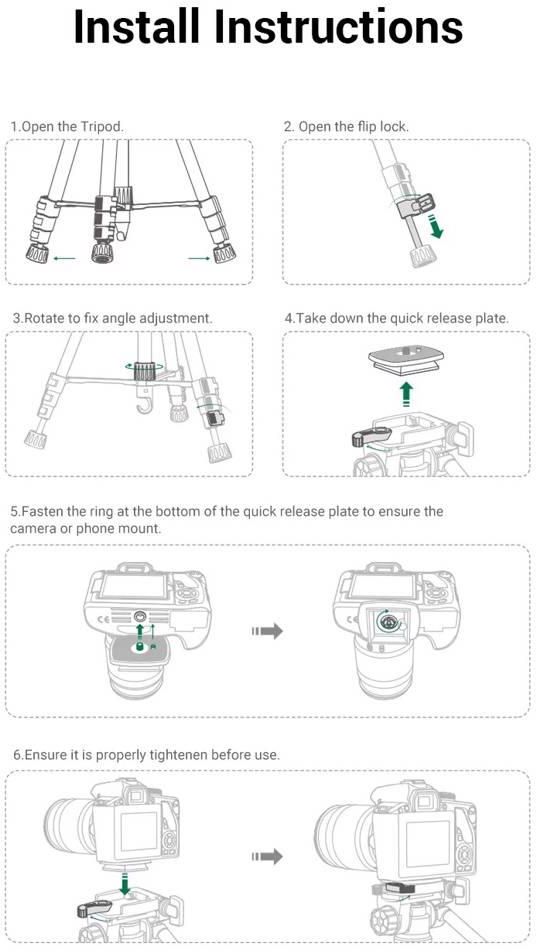 Install Instructions

1.Open the Tripod.

2. Open the flip lock.

3.Rotate to fix angle adjustment.

4.Take down the quick release plate.

5.Fasten the ring at the bottom of the quick release plate to ensure the camera or phone mount.

6.Ensure it is properly tightenen before use.