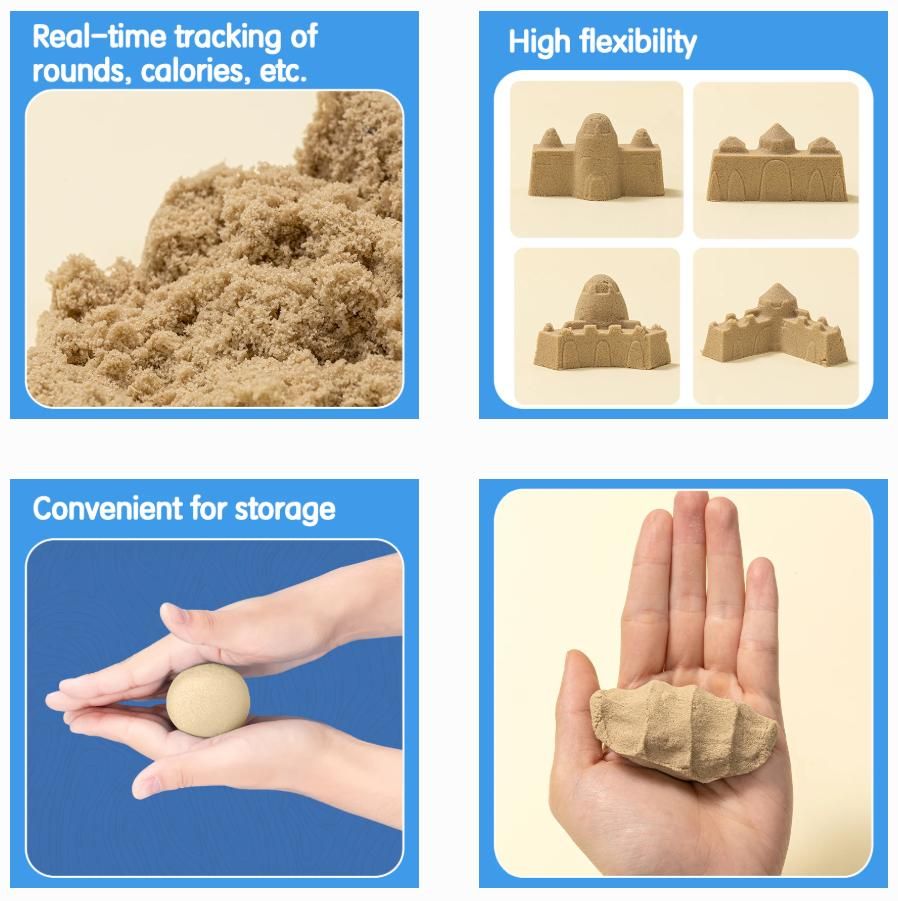 Real-time tracking of rounds, calories, etc.

High flexibility

Convenient for storage