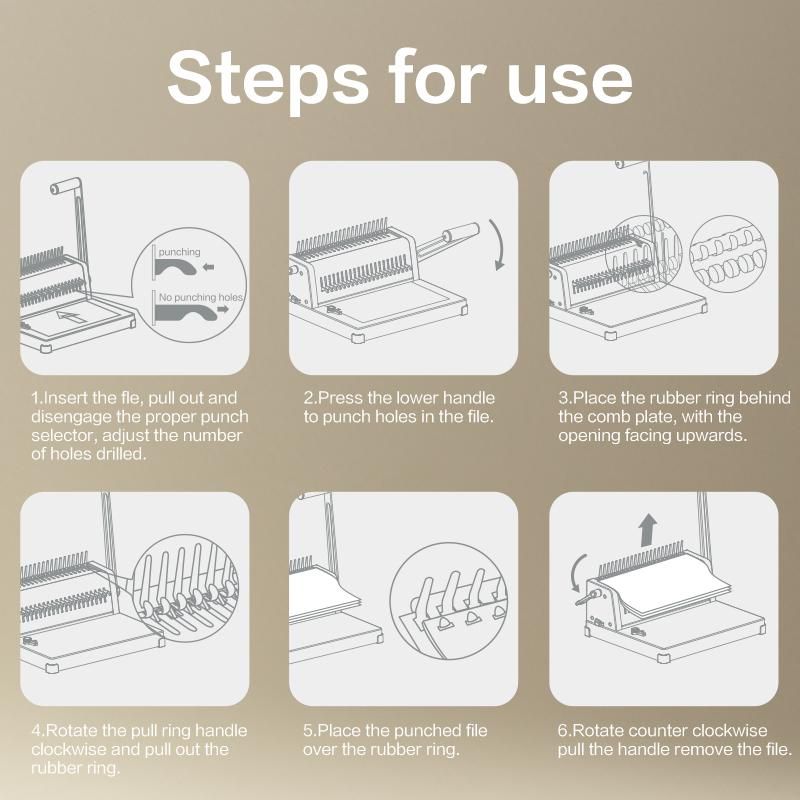 Steps for use

punching

No punching holes

1.Insert the fle, pull out and disengage the proper punch selector, adjust the number of holes drilled.

2.Press the lower handle to punch holes in the file.

3.Place the rubber ring behind the comb plate, with the opening facing upwards.

4.Rotate the pull ring handle clockwise and pull out the rubber ring.

5.Place the punched file over the rubber ring.

6.Rotate counter clockwise pull the handle remove the file.