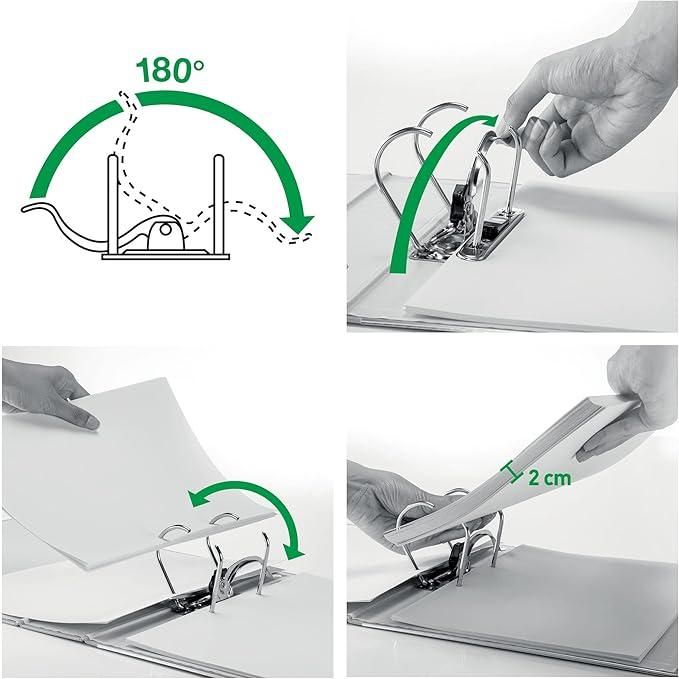 180°

2 cm