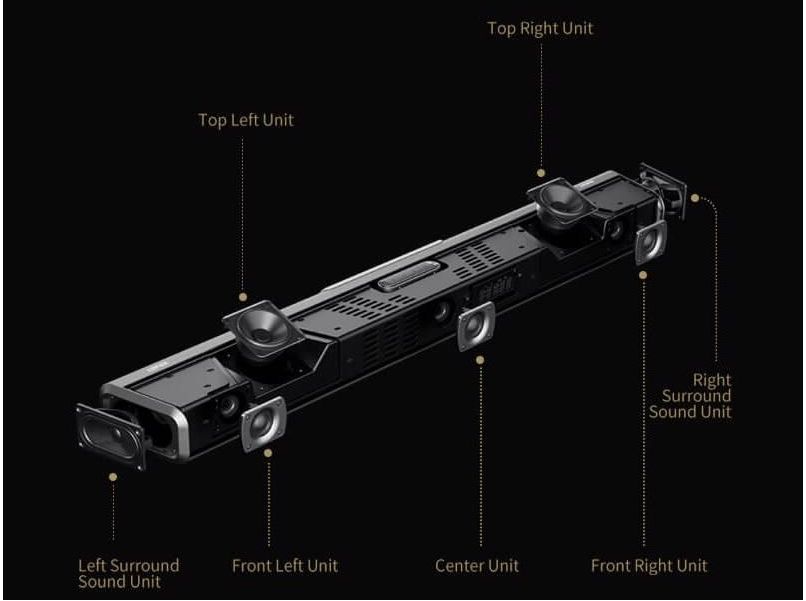 Top Right Unit

Top Left Unit

Right Surround Sound Unit

Left Surround Sound Unit

Front Left Unit

Center Unit

Front Right Unit