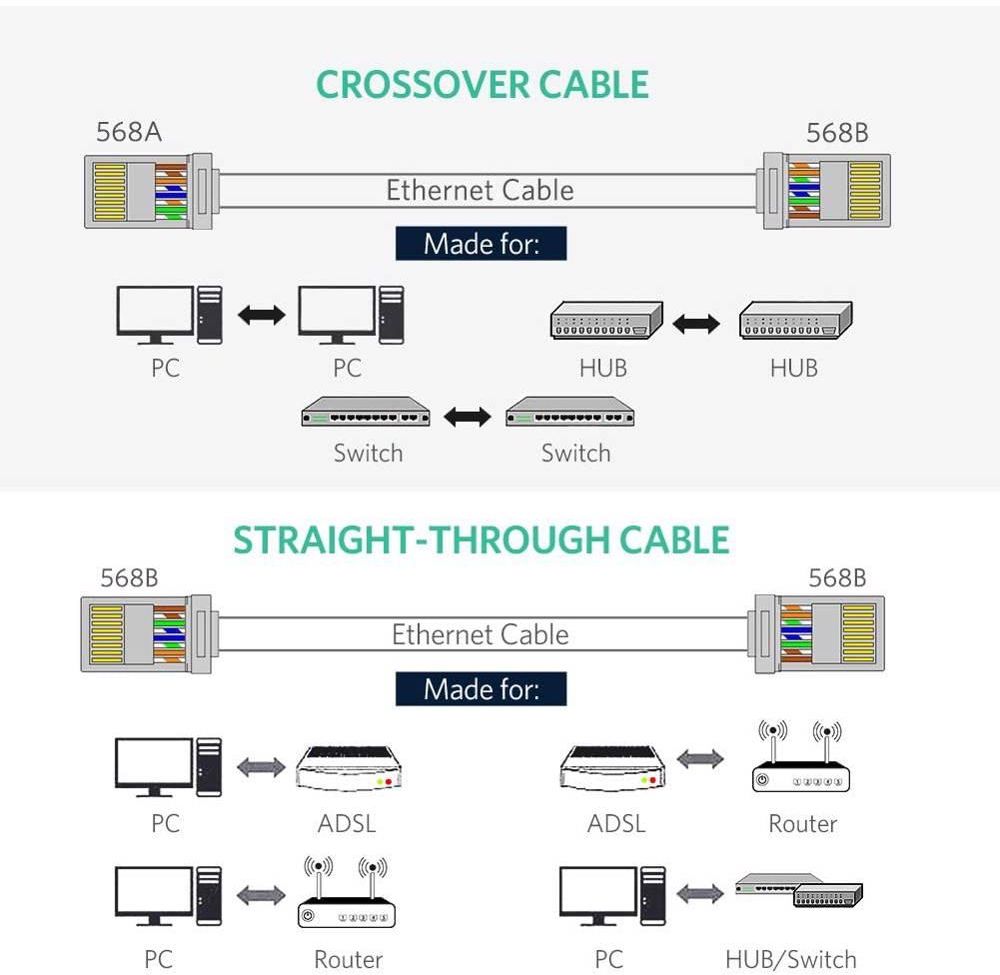 CROSSOVER CABLE

568A

568B

Ethernet Cable

Made for:

PC

PC

HUB

HUB

Switch

Switch

STRAIGHT-THROUGH CABLE

568B

568B

Ethernet Cable

Made for:

PC

ADSL

ADSL

Router

PC

Router

PC

HUB/Switch