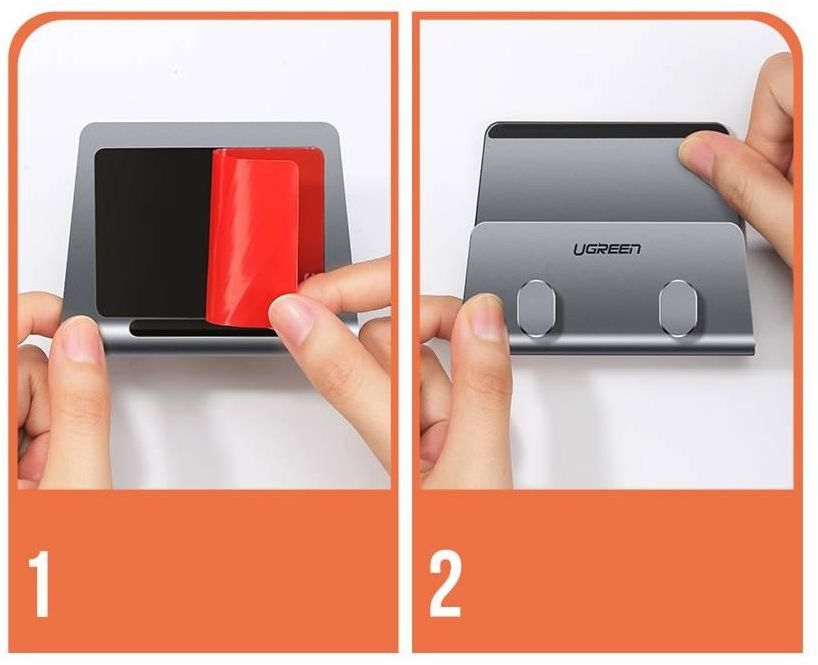 1

UGREEN

2