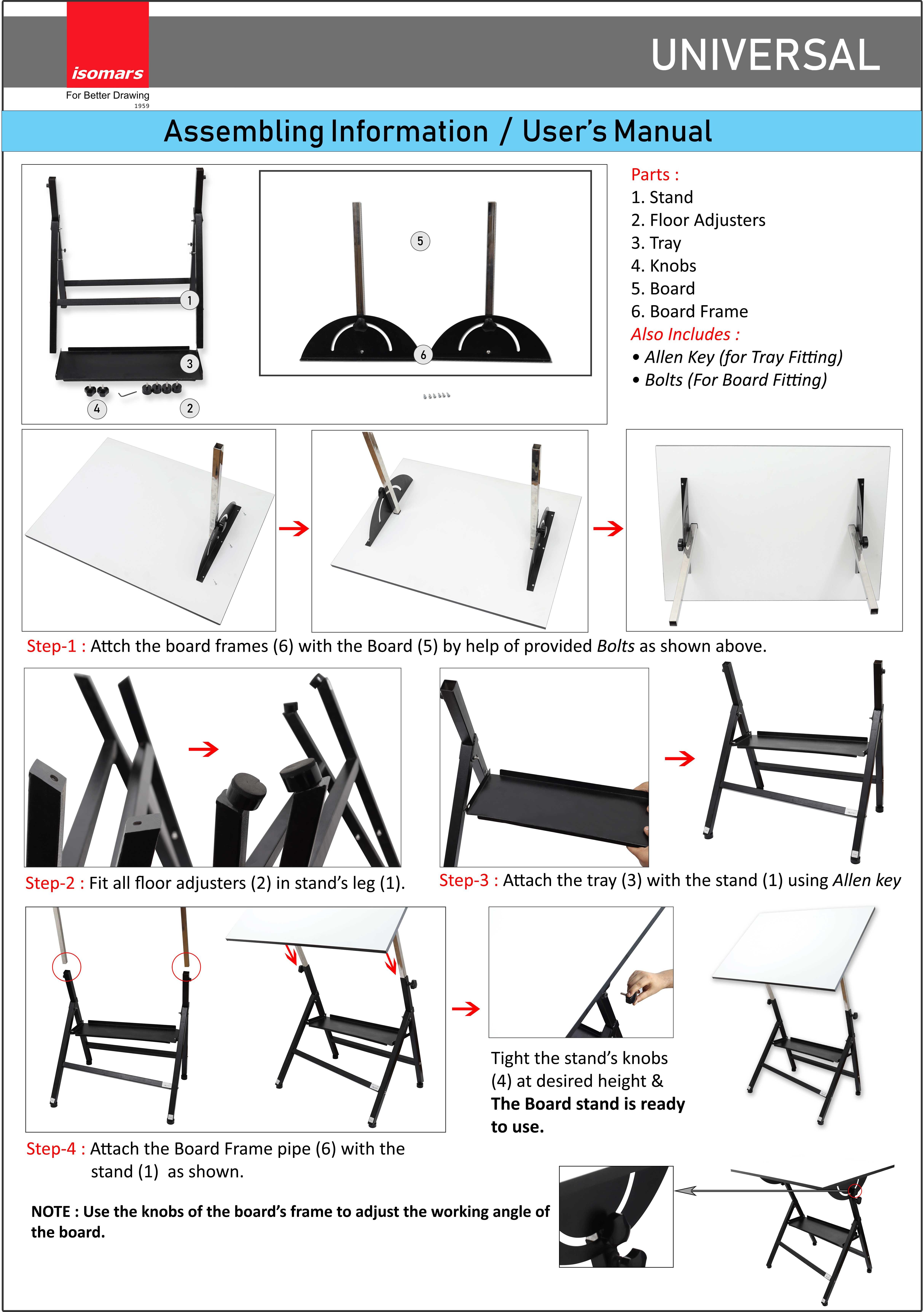 isomars
For Better Drawing
1959

UNIVERSAL

Assembling Information / User's Manual

1
3
4
2
5
6

Parts :
1. Stand
2. Floor Adjusters
3. Tray
4. Knobs
5. Board
6. Board Frame
Also Includes :
• Allen Key (for Tray Fitting)
• Bolts (For Board Fitting)

Step-1 : Attch the board frames (6) with the Board (5) by help of provided Bolts as shown above.

Step-2 : Fit all floor adjusters (2) in stand's leg (1).

Step-3 : Attach the tray (3) with the stand (1) using Allen key

Tight the stand's knobs (4) at desired height &
The Board stand is ready to use.

Step-4 : Attach the Board Frame pipe (6) with the stand (1) as shown.

NOTE : Use the knobs of the board's frame to adjust the working angle of the board.